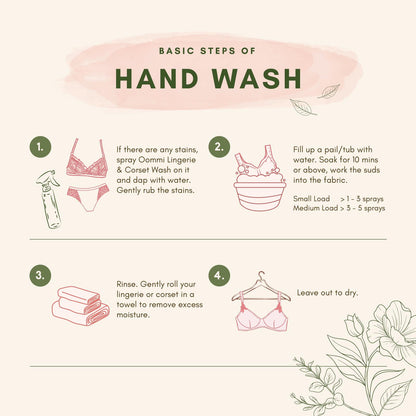 BASIC STEPS OF
HAND WASH

1.

If there are any stains, spray Oommi Lingerie & Corset Wash on it and dap with water. Gently rub the stains.

2.

Fill up a pail/tub with water. Soak for 10 mins or above, work the suds into the fabric.

Small Load > 1 - 3 sprays
Medium Load > 3 - 5 sprays

3.

Rinse. Gently roll your lingerie or corset in a towel to remove excess moisture.

4.

Leave out to dry.