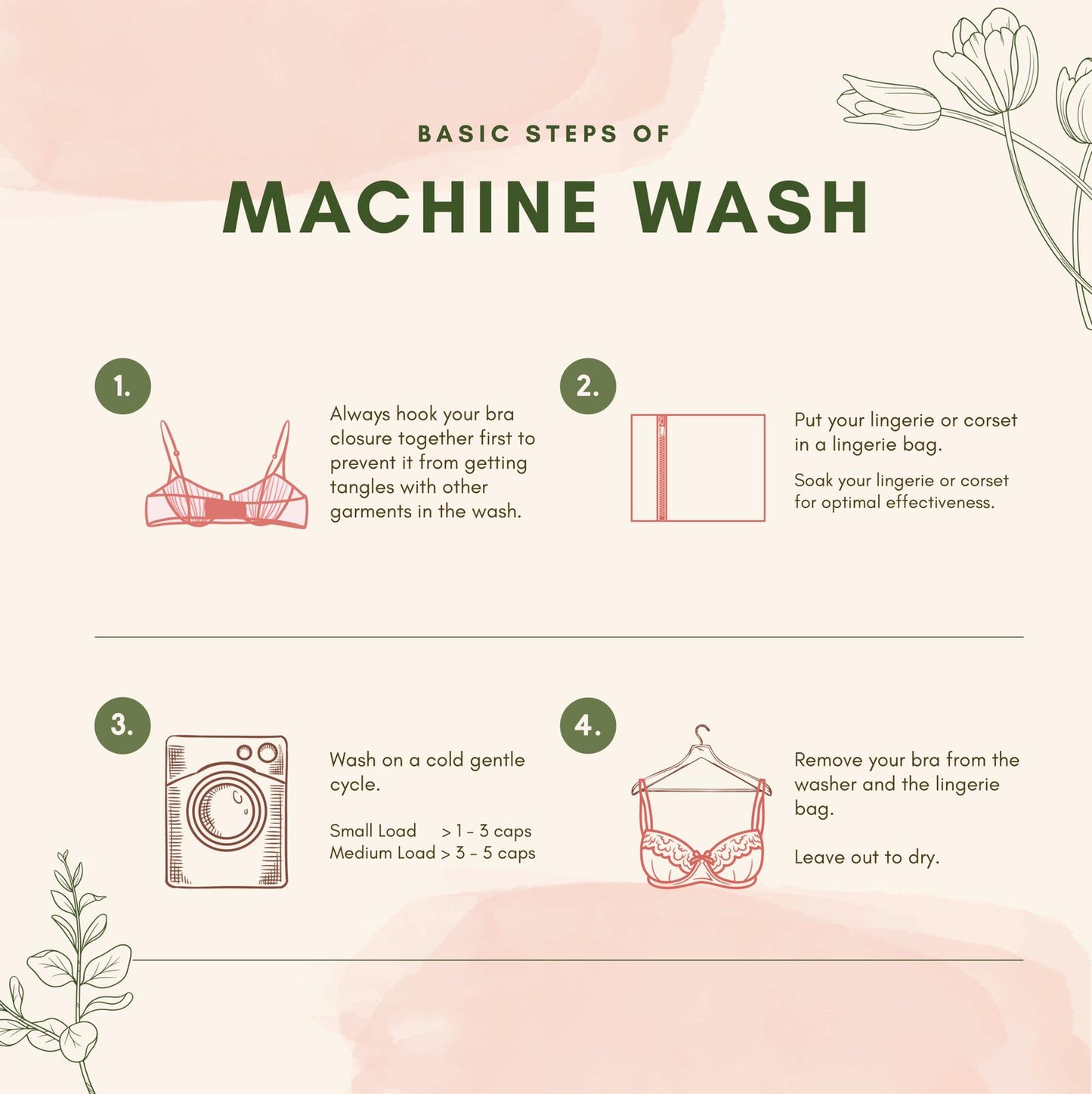 BASIC STEPS OF

MACHINE WASH

1.

Always hook your bra closure together first to prevent it from getting tangles with other garments in the wash.

2.

Put your lingerie or corset in a lingerie bag.

Soak your lingerie or corset for optimal effectiveness.

3.

Wash on a cold gentle cycle.

Small Load > 1 - 3 caps
Medium Load > 3 - 5 caps

4.

Remove your bra from the washer and the lingerie bag.

Leave out to dry.