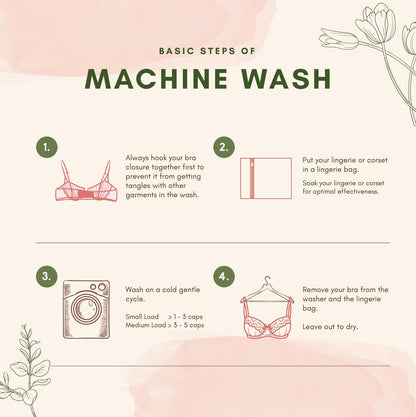 BASIC STEPS OF

MACHINE WASH

1.

Always hook your bra closure together first to prevent it from getting tangles with other garments in the wash.

2.

Put your lingerie or corset in a lingerie bag.

Soak your lingerie or corset for optimal effectiveness.

3.

Wash on a cold gentle cycle.

Small Load > 1 - 3 caps
Medium Load > 3 - 5 caps

4.

Remove your bra from the washer and the lingerie bag.

Leave out to dry.